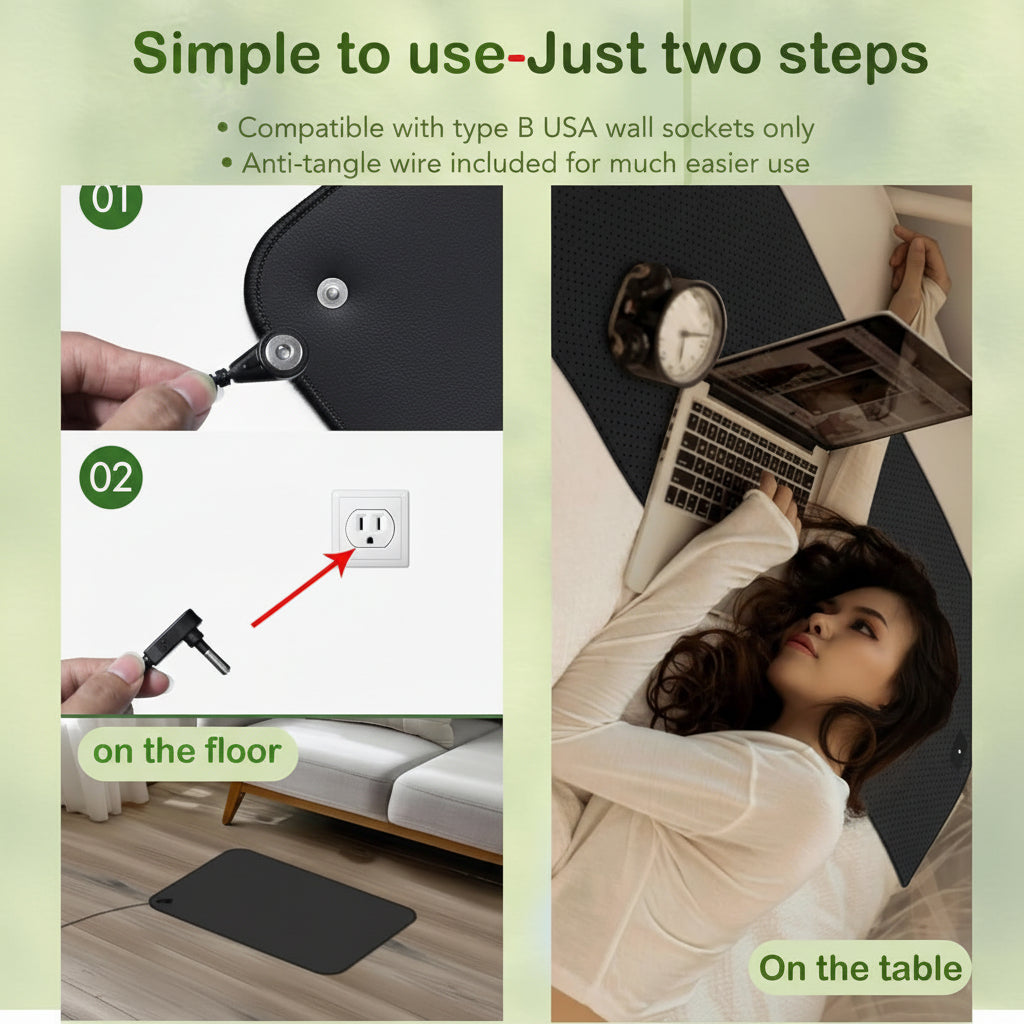 Simple to use-Just two steps

• Compatible with type B USA wall sockets only
• Anti-tangle wire included for much easier use

01

02

on the floor

On the table