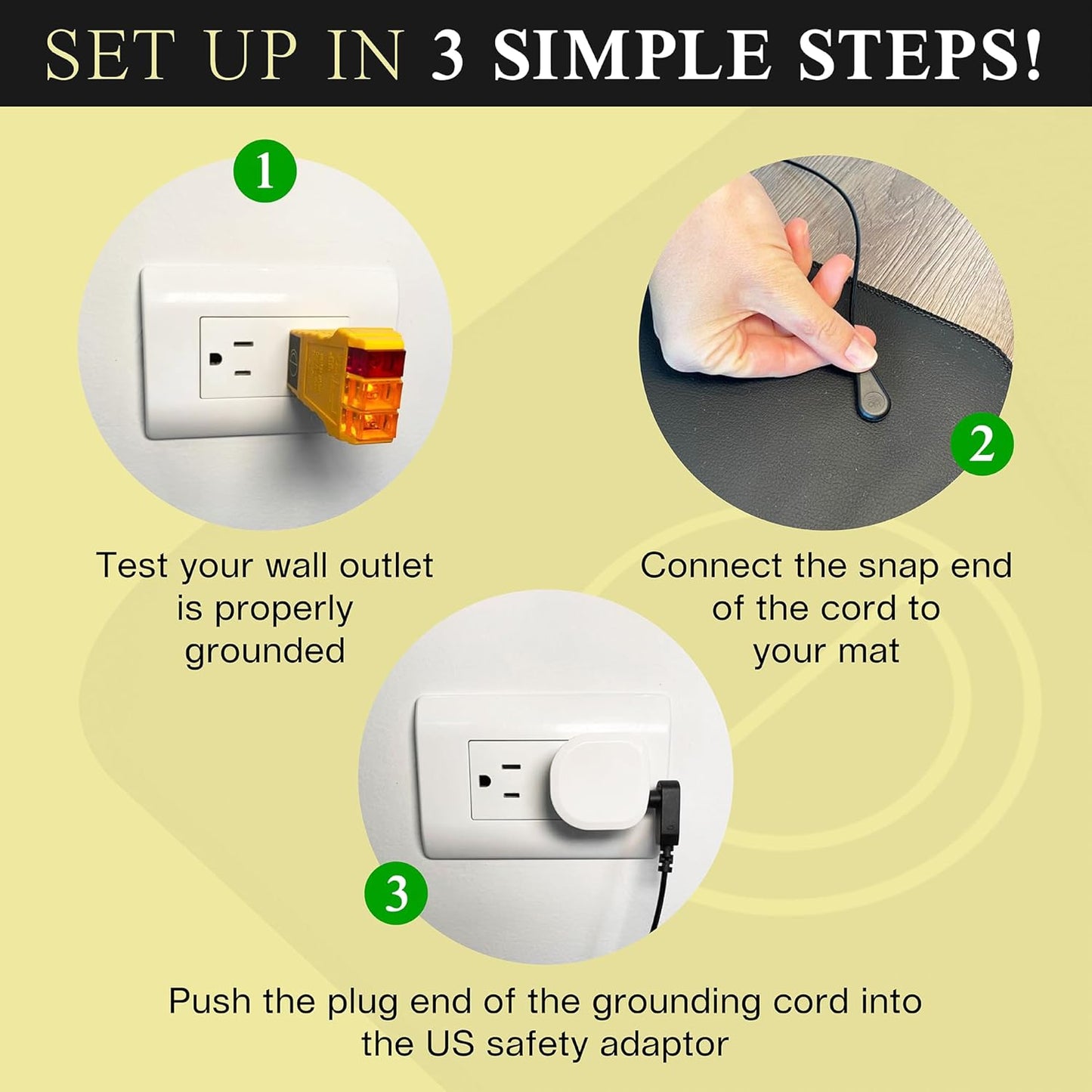 SET UP IN 3 SIMPLE STEPS!

1

Test your wall outlet is properly grounded

2

Connect the snap end of the cord to your mat

3

Push the plug end of the grounding cord into the US safety adaptor